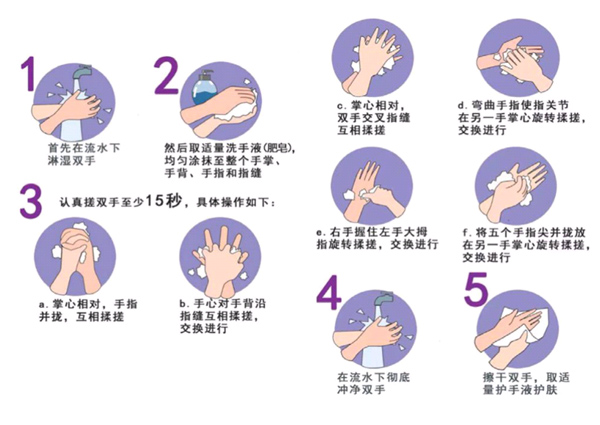 1

首先在流水下淋湿双手

2

然后取适量洗手液(肥皂),均匀涂抹至整个手掌、手背、手指和指缝

3

认真搓双手至少15秒，具体操作如下：

a. 掌心相对，手指并拢，互相揉搓

b. 手心对手背沿指缝互相揉搓，交换进行

c. 掌心相对，双手交叉指缝互相揉搓

d. 弯曲手指使指关节在另一手掌心旋转揉搓，交换进行

e. 右手握住左手大拇指旋转揉搓，交换进行

f. 将五个手指尖并拢放在另一手掌心旋转揉搓，交换进行

4

在流水下彻底冲净双手

5

擦干双手，取适量护手液护肤